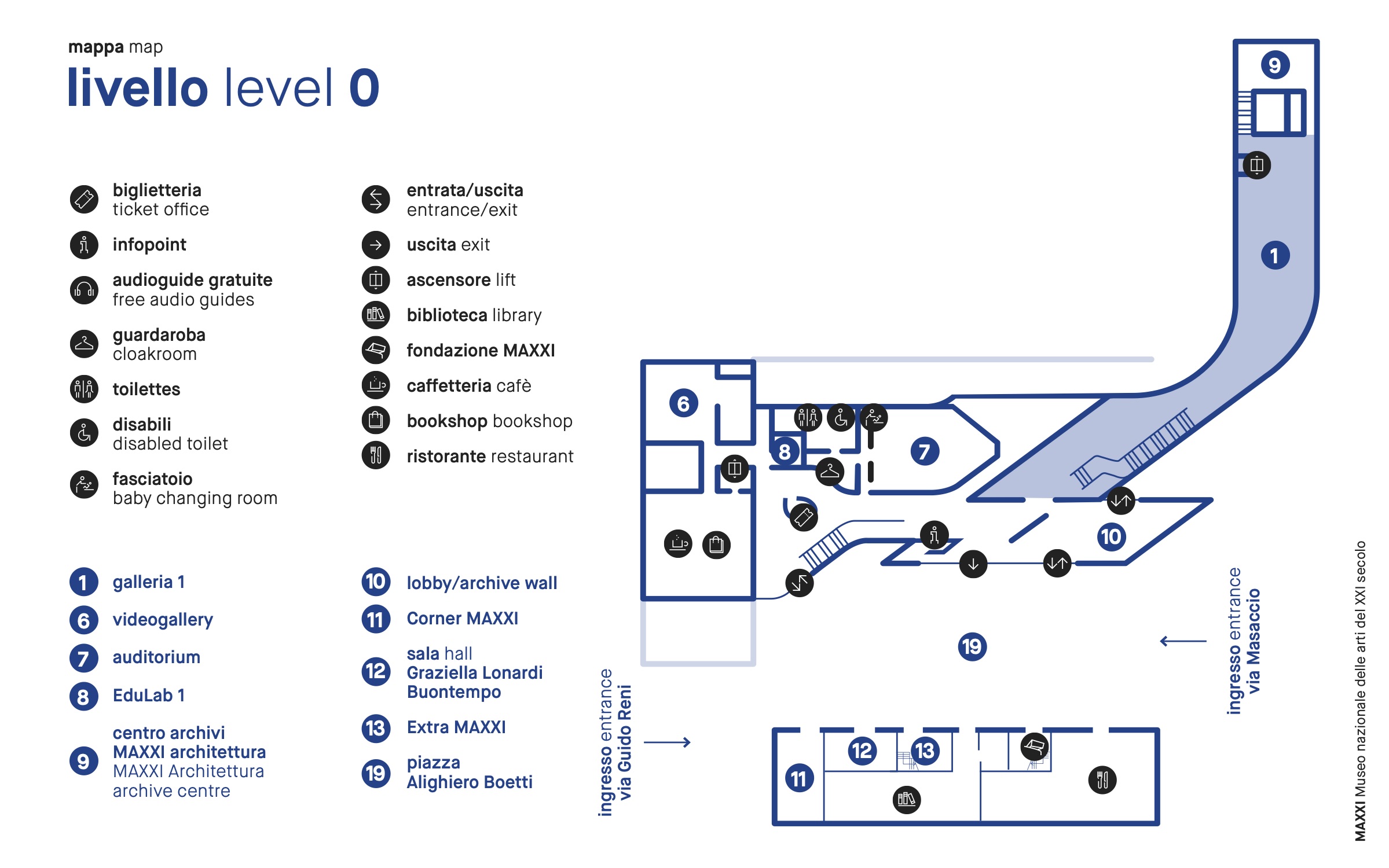 mappa map
livello level 0

biglietteria
ticket office

infopoint

audioguide gratuite
free audio guides

guardaroba
cloakroom

toilettes

disabili
disabled toilet

fasciatoio
baby changing room

entrata/uscita
entrance/exit

uscita exit

ascensore lift

biblioteca library

fondazione MAXXI

caffetteria cafè

bookshop bookshop

ristorante restaurant

1 galleria 1
6 videogallery
7 auditorium
8 EduLab 1
9 centro archivi MAXXI architettura MAXXI Architettura archive centre

10 lobby/archive wall
11 Corner MAXXI
12 sala hall Graziella Lonardi Buontempo
13 Extra MAXXI
19 piazza Alighiero Boetti

9
1
6
8
7
10
19
12
13
11

ingresso entrance via Guido Reni

ingresso entrance via Masaccio

MAXXI Museo nazionale delle arti del XXI secolo